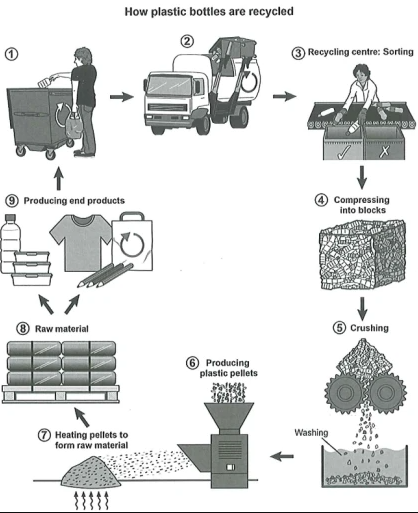 How plastic bottles are recycled

①

②

③ Recycling centre: Sorting

④ Compressing into blocks

⑤ Crushing

Washing

⑥ Producing plastic pellets

⑦ Heating pellets to form raw material

⑧ Raw material

⑨ Producing end products